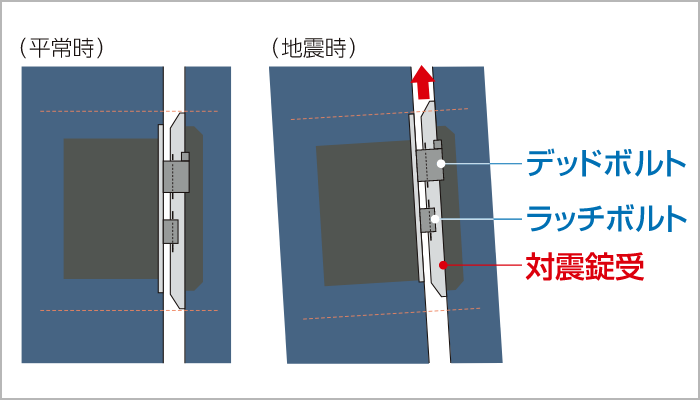 （平常時）

（地震時）

デッドボルト

ラッチボルト

対震錠受