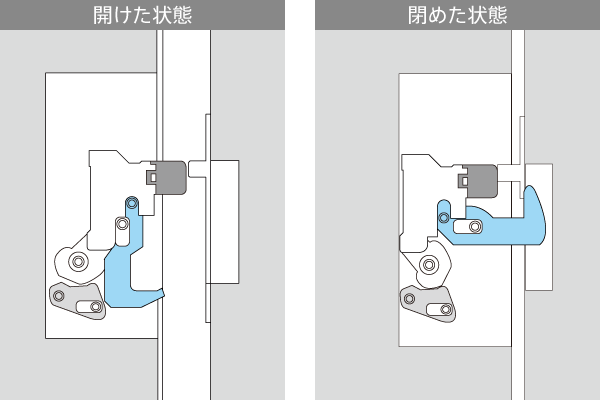 開けた状態

閉めた状態